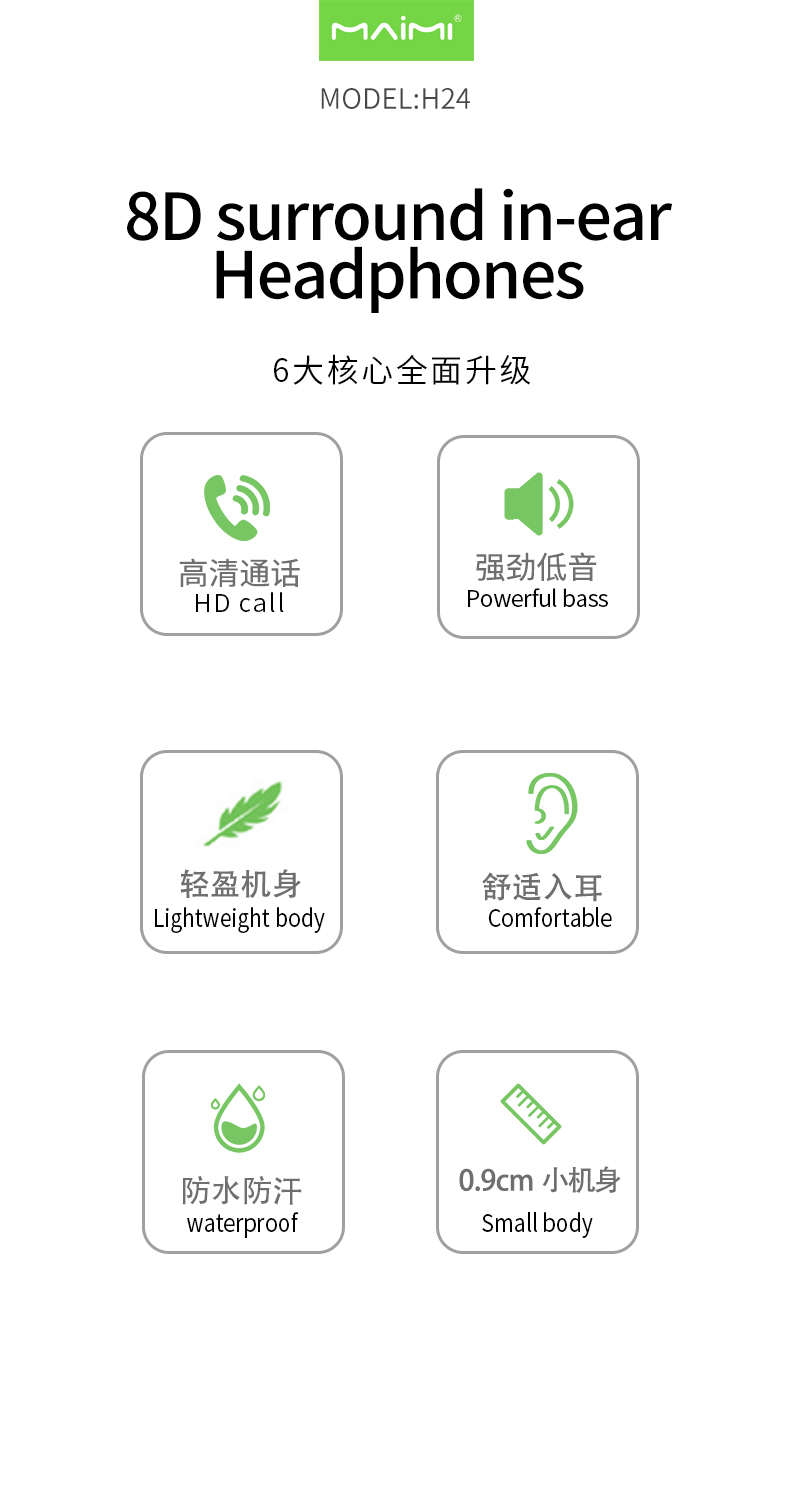 MAIMI®

MODEL:H24

8D surround in-ear Headphones

6大核心全面升级

高清通话
HD call

强劲低音
Powerful bass

轻盈机身
Lightweight body

舒适入耳
Comfortable

防水防汗
waterproof

0.9cm 小机身
Small body