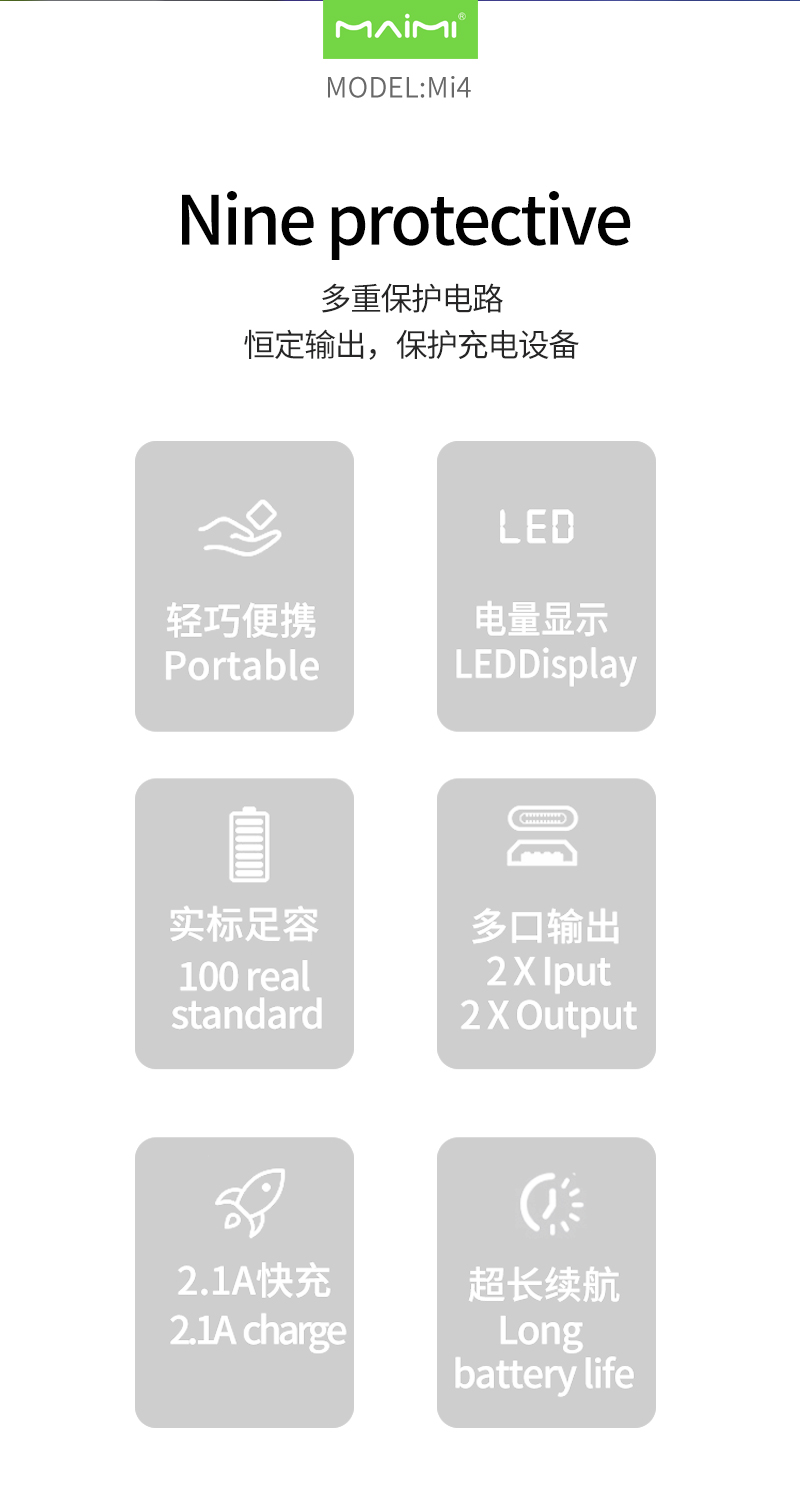 MAIMI®

MODEL:Mi4

Nine protective

多重保护电路

恒定输出，保护充电设备

轻巧便携
Portable

LED

电量显示
LEDDisplay

实标足容
100 real
standard

多口输出
2 X Iput
2 X Output

2.1A快充
2.1A charge

超长续航
Long
battery life