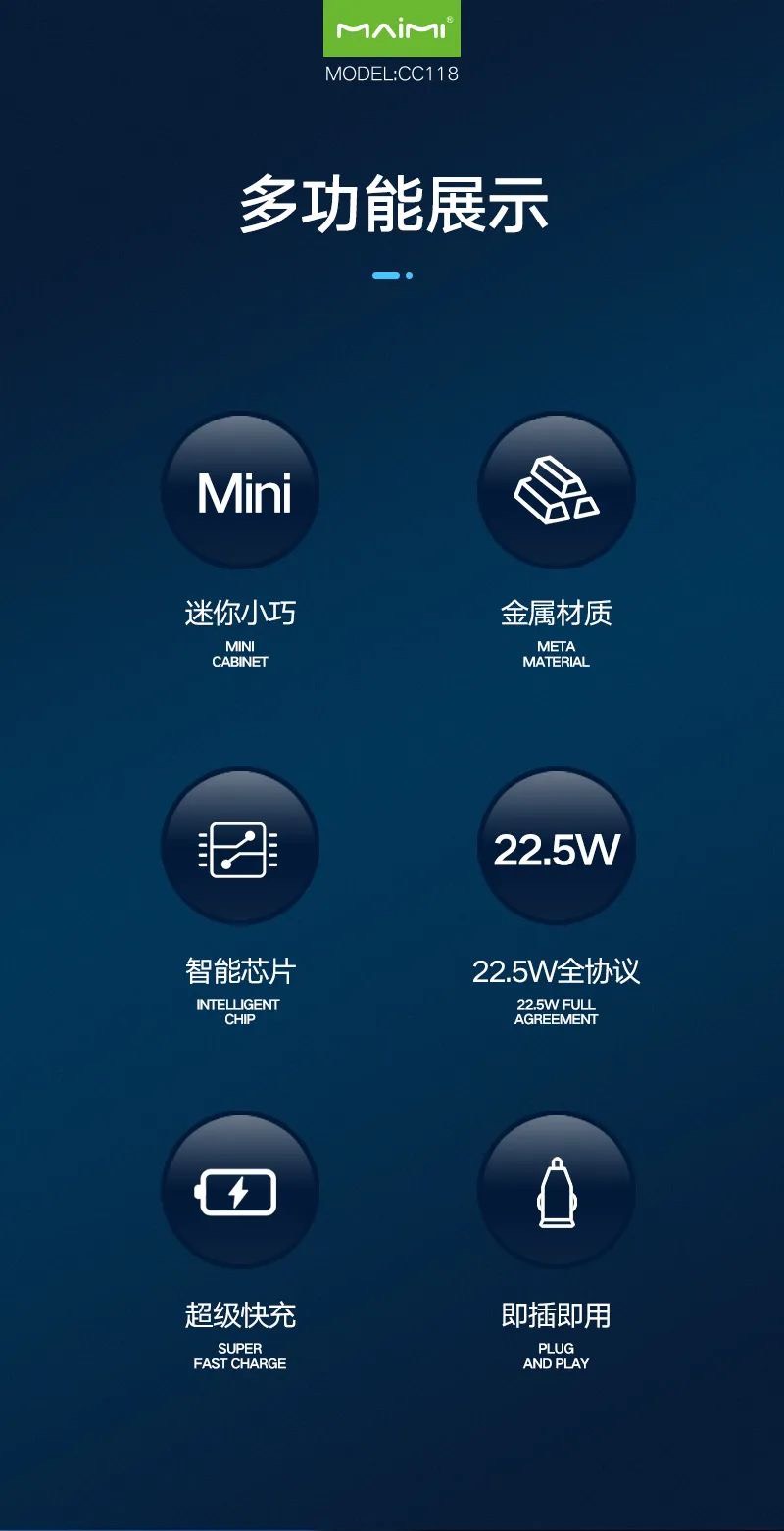 MAIMI®
MODEL:CC118

多功能展示

Mini

迷你小巧
MINI
CABINET

金属材质
META
MATERIAL

智能芯片
INTELLIGENT
CHIP

22.5W

22.5W全协议
22.5W FULL
AGREEMENT

超级快充
SUPER
FAST CHARGE

即插即用
PLUG
AND PLAY